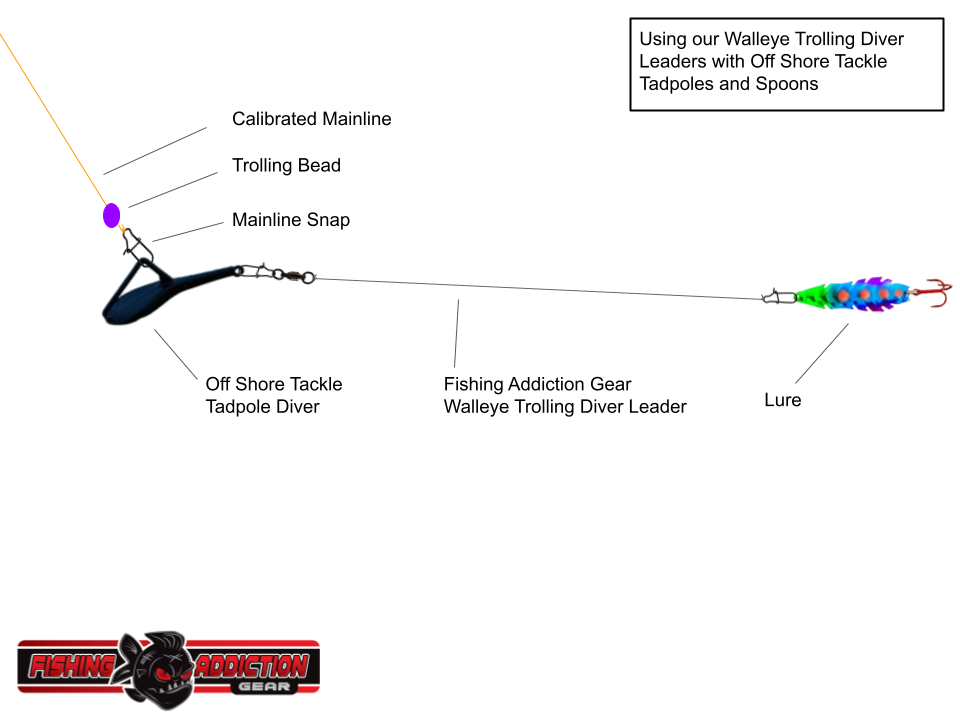 Using our Walleye Trolling Diver Leaders with Off Shore Tackle Tadpoles and Spoons

Calibrated Mainline

Trolling Bead

Mainline Snap

Off Shore Tackle Tadpole Diver

Fishing Addiction Gear Walleye Trolling Diver Leader

Lure

FISHING ADDICTION GEAR